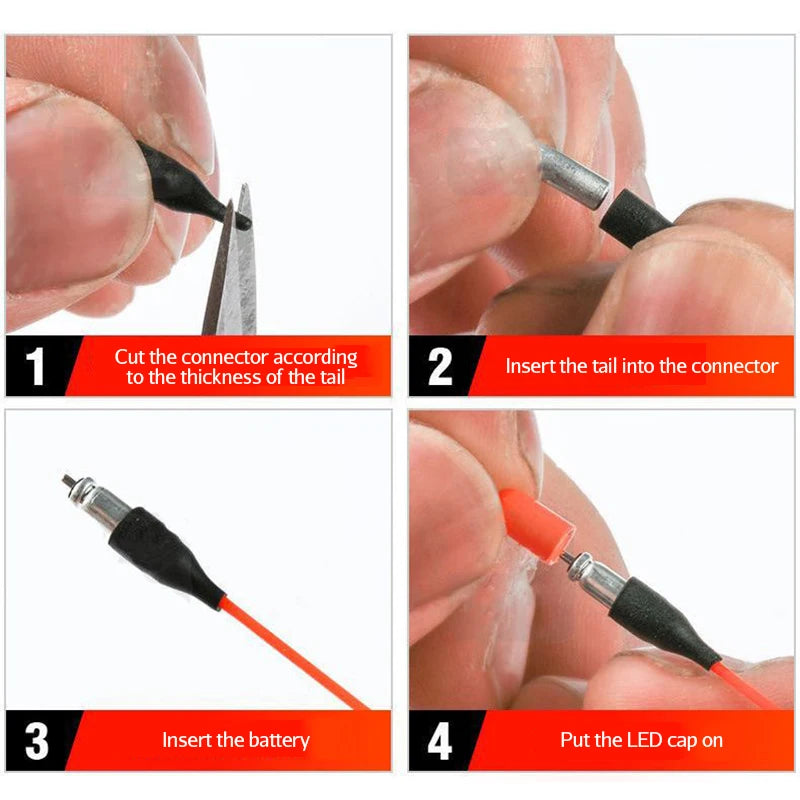 1 Cut the connector according to the thickness of the tail

2 Insert the tail into the connector

3 Insert the battery

4 Put the LED cap on