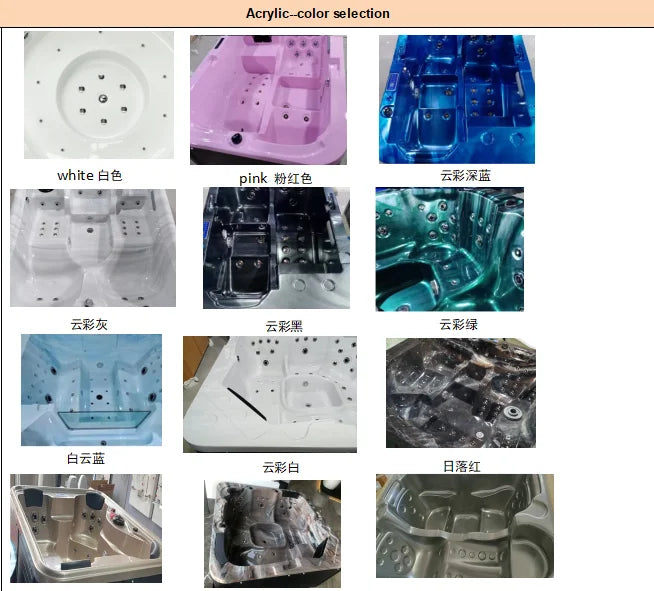 Acrylic--color selection

white 白色

pink 粉红色

云彩深蓝

云彩灰

云彩黑

云彩绿

白云蓝

云彩白

日落红