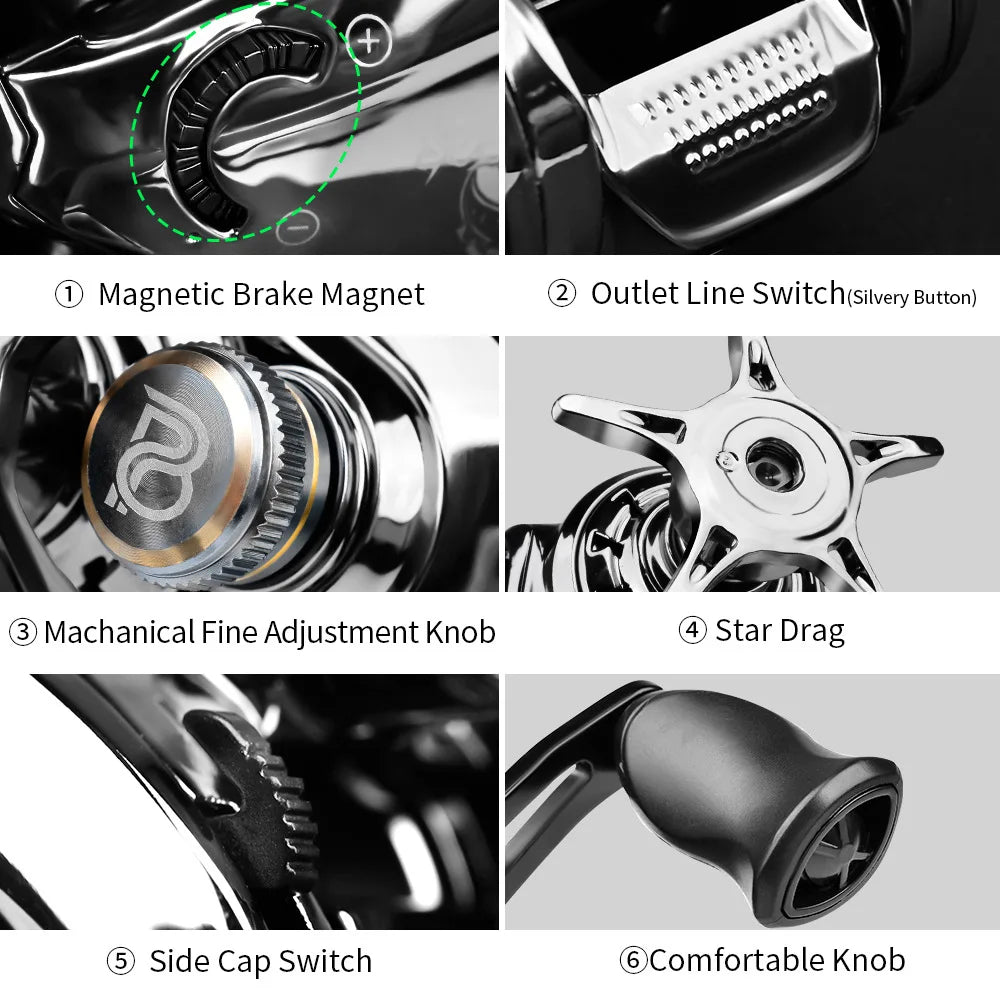 +

−

① Magnetic Brake Magnet

② Outlet Line Switch(Silvery Button)

③ Machanical Fine Adjustment Knob

④ Star Drag

⑤ Side Cap Switch

⑥Comfortable Knob