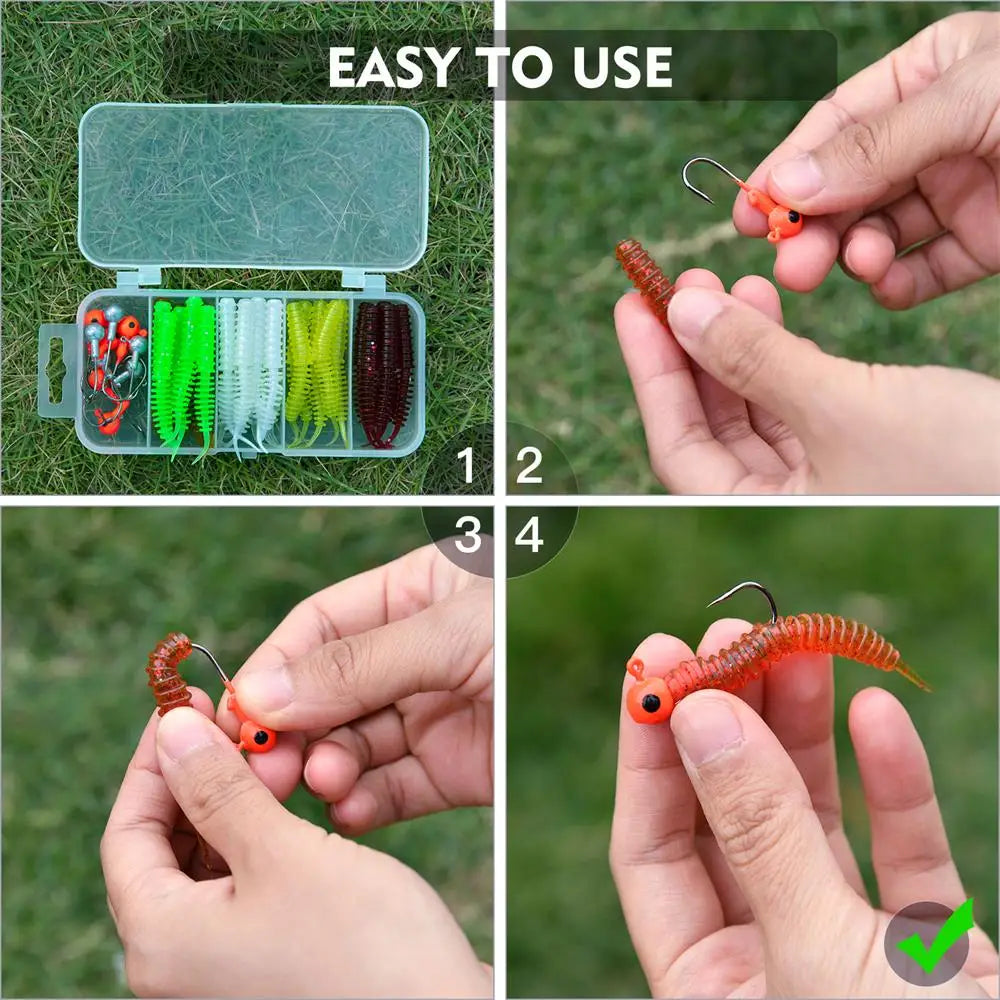 EASY TO USE

1

2

3

4