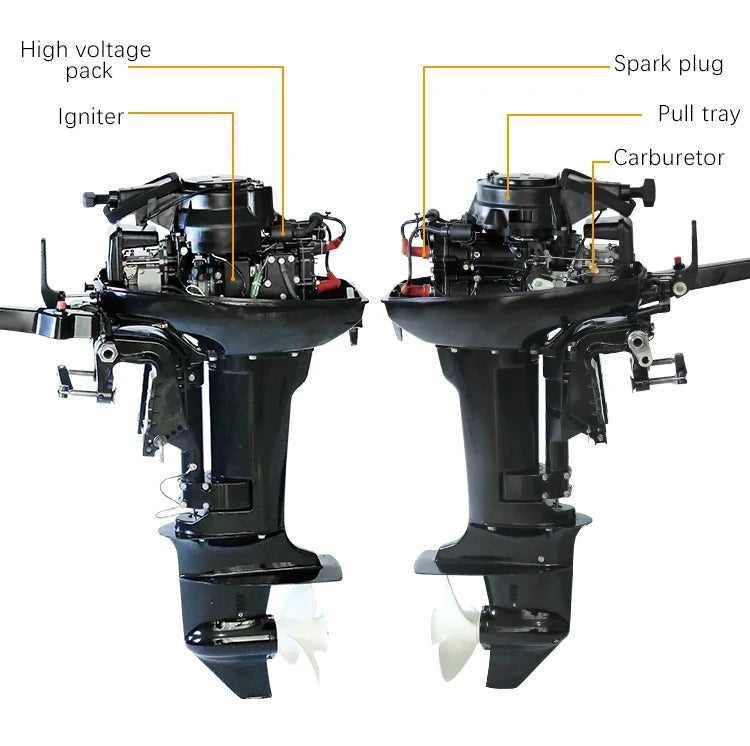 High voltage pack

Igniter

Spark plug

Pull tray

Carburetor