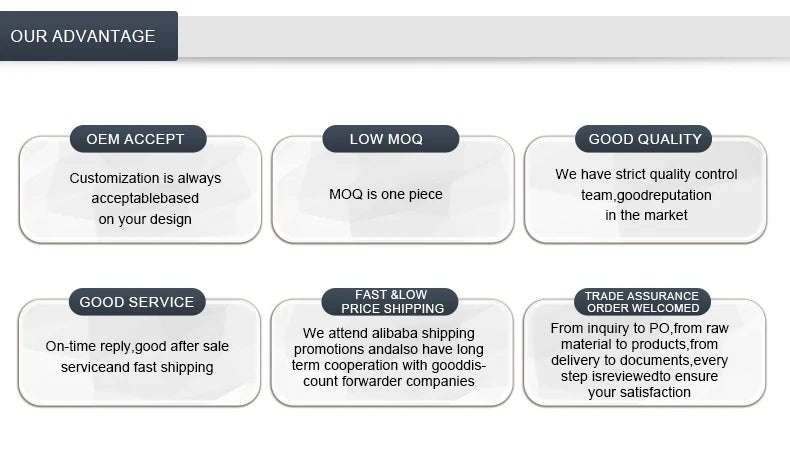 OUR ADVANTAGE

OEM ACCEPT

Customization is always acceptablebased on your design

LOW MOQ

MOQ is one piece

GOOD QUALITY

We have strict quality control team,goodreputation in the market

GOOD SERVICE

On-time reply,good after sale serviceand fast shipping

FAST &LOW PRICE SHIPPING

We attend alibaba shipping promotions andalso have long term cooperation with gooddiscount forwarder companies

TRADE ASSURANCE ORDER WELCOMED

From inquiry to PO,from raw material to products,from delivery to documents,every step isreviewedto ensure your satisfaction