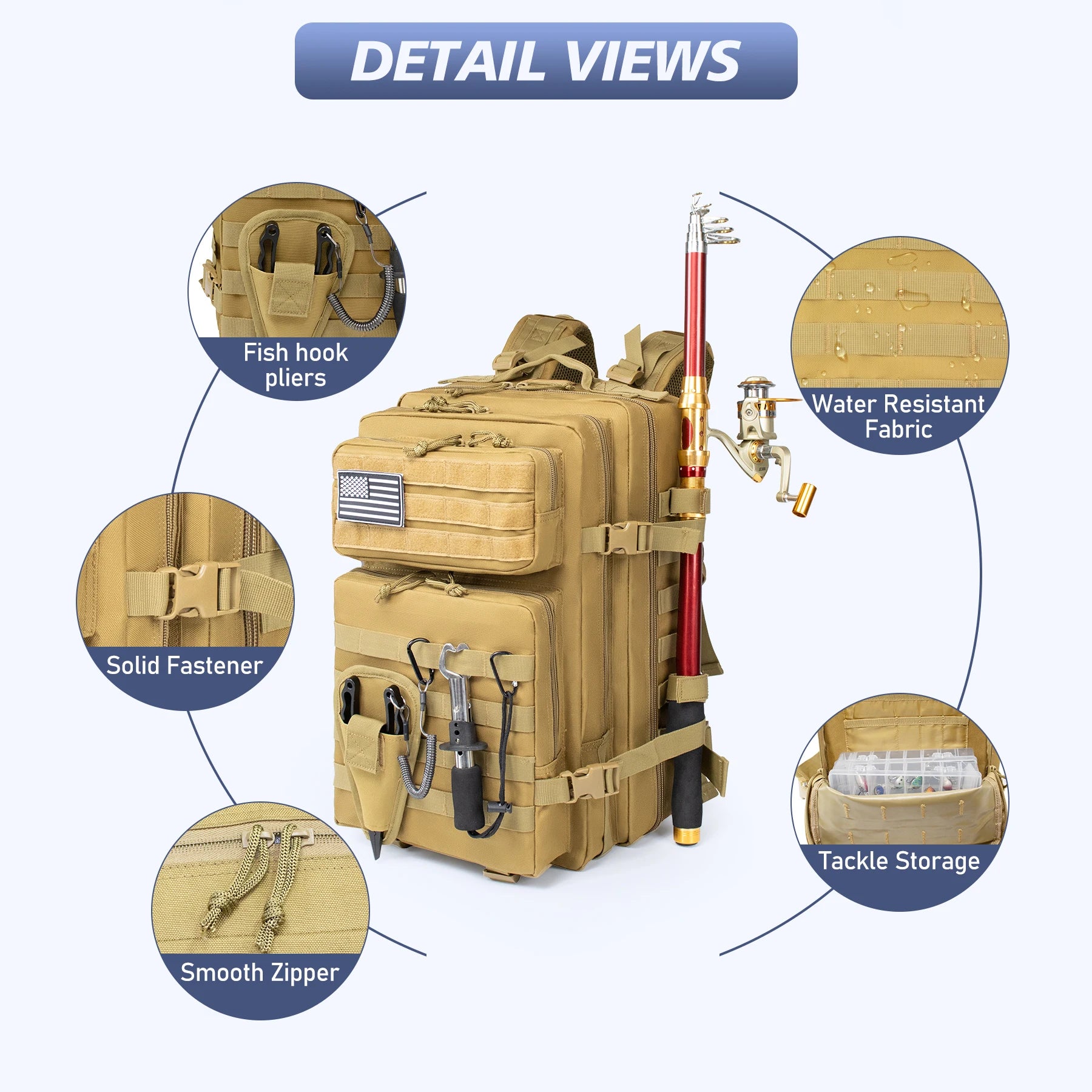 DETAIL VIEWS

Fish hook pliers

Solid Fastener

Smooth Zipper

Water Resistant Fabric

Tackle Storage