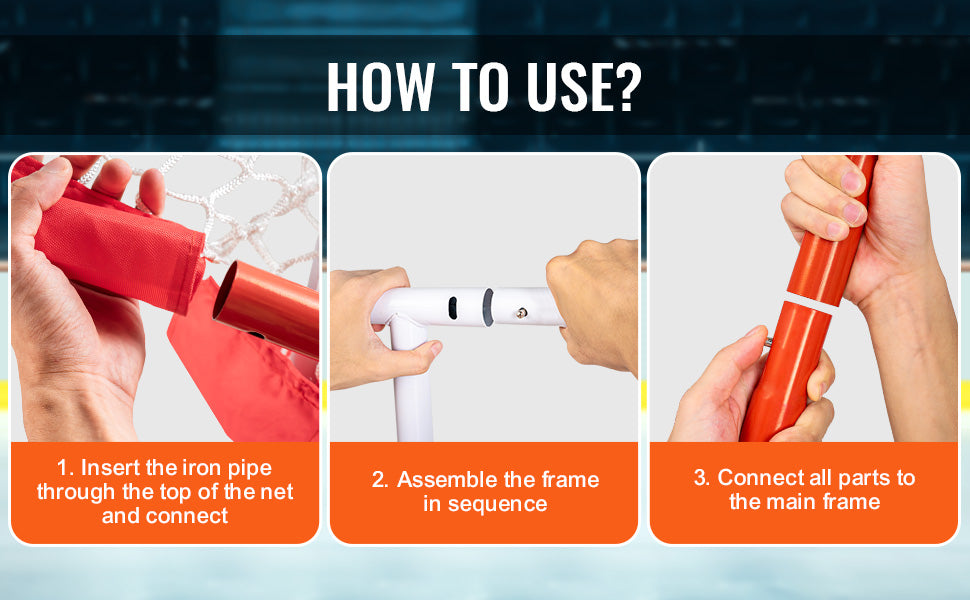 HOW TO USE?

1. Insert the iron pipe through the top of the net and connect

2. Assemble the frame in sequence

3. Connect all parts to the main frame